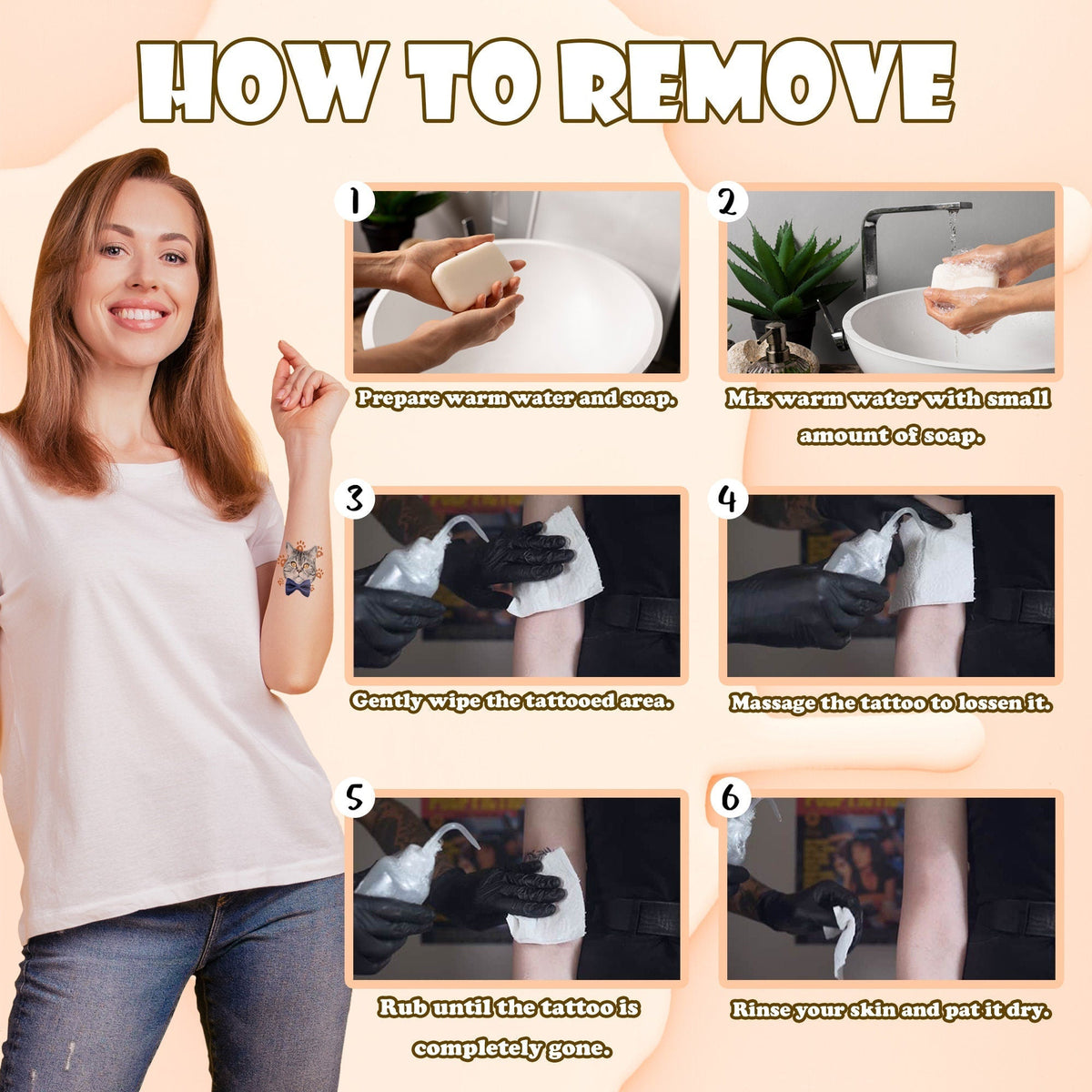 HOW TO REMOVE

1

Prepare warm water and soap.

2

Mix warm water with small amount of soap.

3

Gently wipe the tattooed area.

4

Massage the tattoo to lossen it.

5

Rub until the tattoo is completely gone.

6

Rinse your skin and pat it dry.